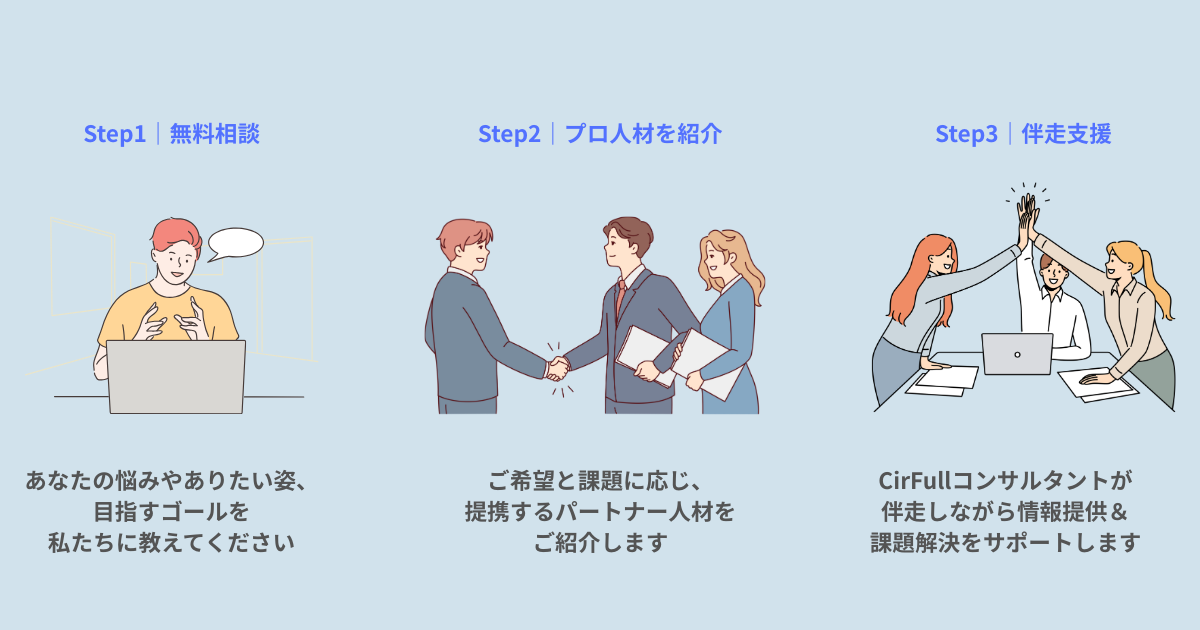 Step1｜無料相談

あなたの悩みやありたい姿、目指すゴールを私たちに教えてください

Step2｜プロ人材を紹介

ご希望と課題に応じ、提携するパートナー人材をご紹介します

Step3｜伴走支援

CirFullコンサルタントが伴走しながら情報提供＆課題解決をサポートします